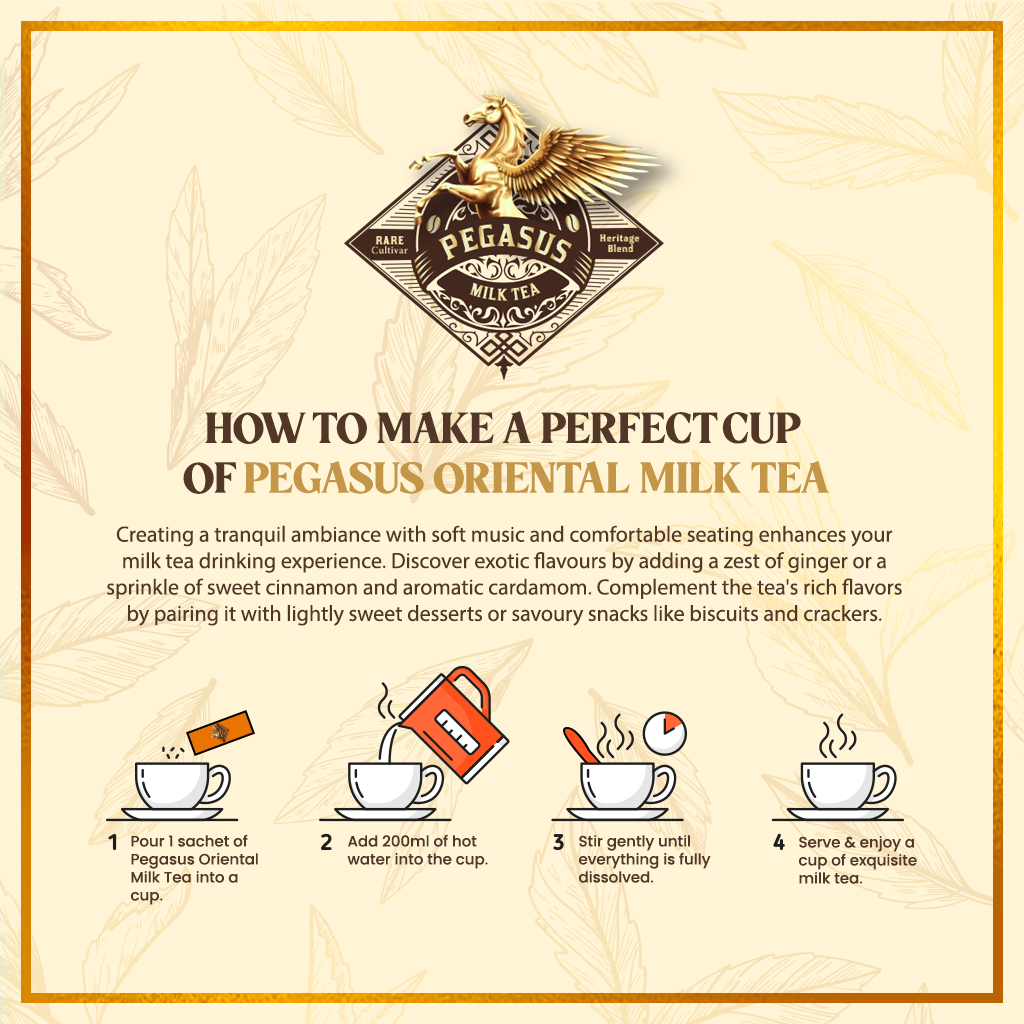 RARE Cultivar
PEGASUS
Heritage Blend
MILK TEA

HOW TO MAKE A PERFECT CUP OF PEGASUS ORIENTAL MILK TEA

Creating a tranquil ambiance with soft music and comfortable seating enhances your milk tea drinking experience. Discover exotic flavours by adding a zest of ginger or a sprinkle of sweet cinnamon and aromatic cardamom. Complement the tea's rich flavors by pairing it with lightly sweet desserts or savoury snacks like biscuits and crackers.

1 Pour 1 sachet of Pegasus Oriental Milk Tea into a cup.

2 Add 200ml of hot water into the cup.

3 Stir gently until everything is fully dissolved.

4 Serve & enjoy a cup of exquisite milk tea.